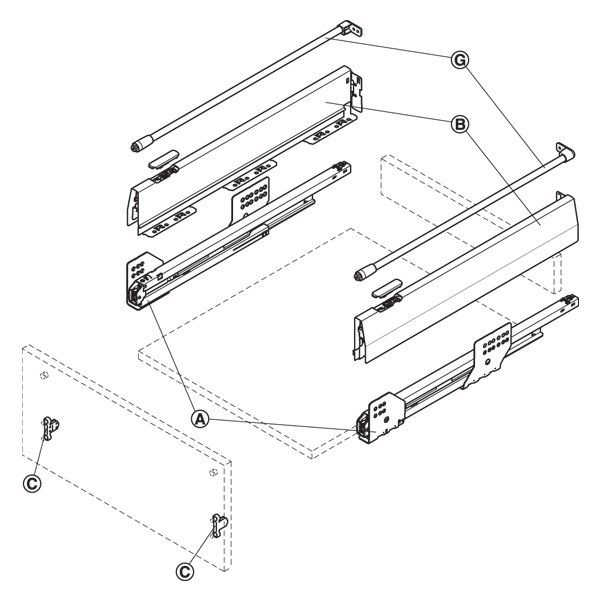 G
B
A
C
C