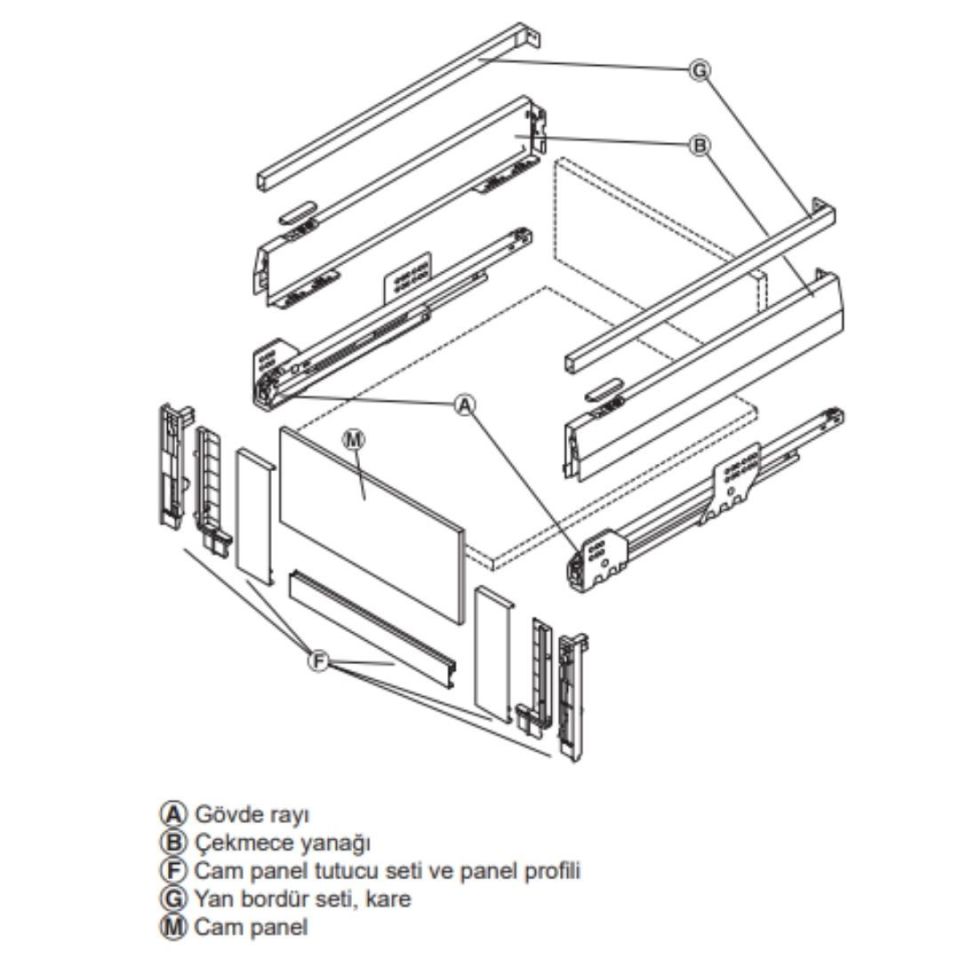 G
B
A
M
F

A Gövde rayı
B Çekmece yanağı
F Cam panel tutucu seti ve panel profili
G Yan bordür seti, kare
M Cam panel