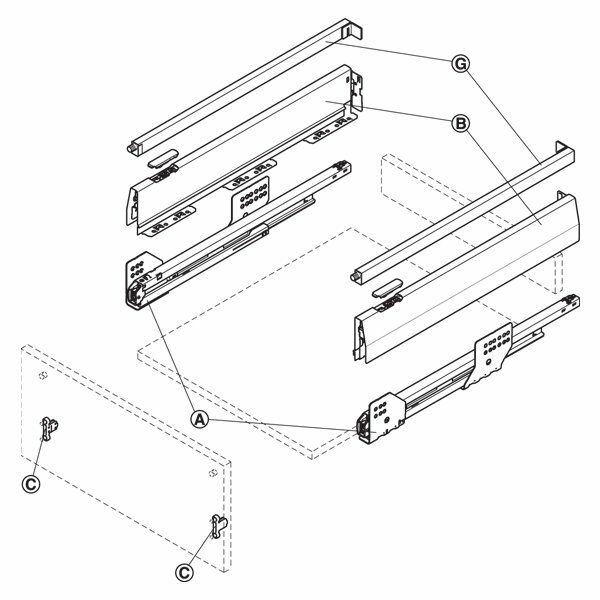 G
B
A
C
C