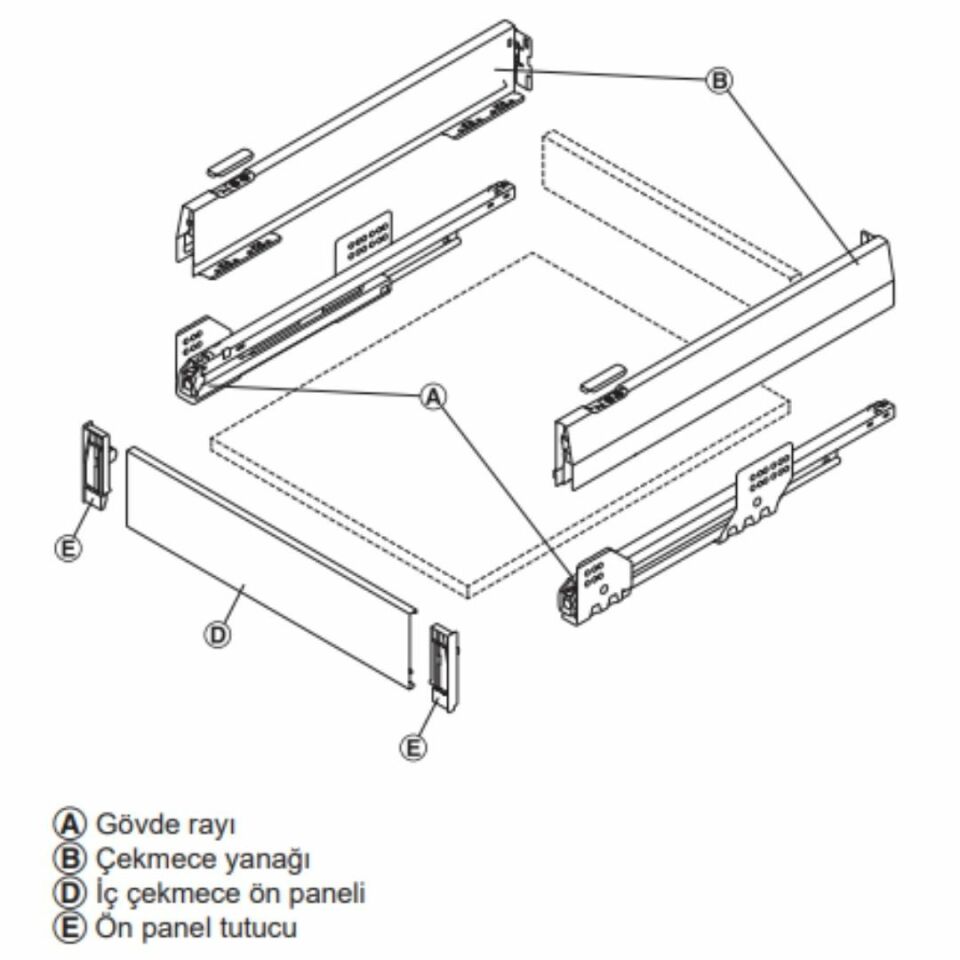 B
A
E
D
E

A Gövde rayı
B Çekmece yanağı
D İç çekmece ön paneli
E Ön panel tutucu