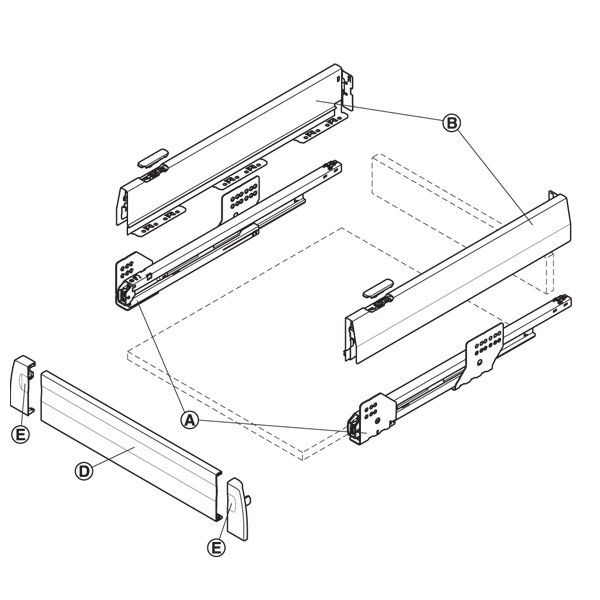 B
A
E
D
E