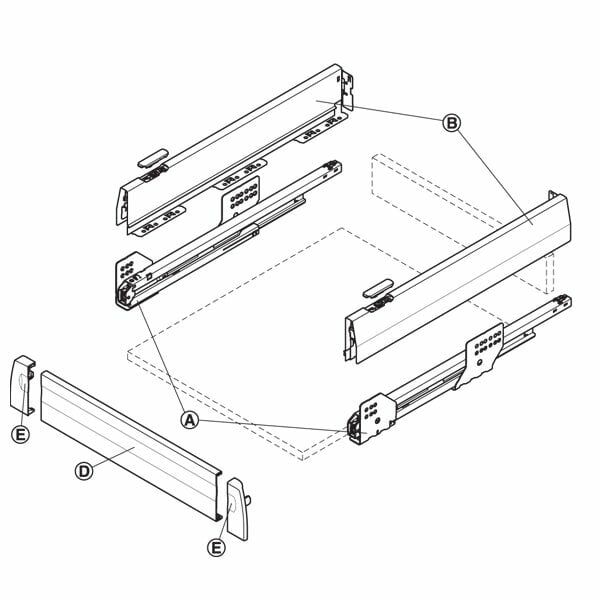 B

A

E

D

E