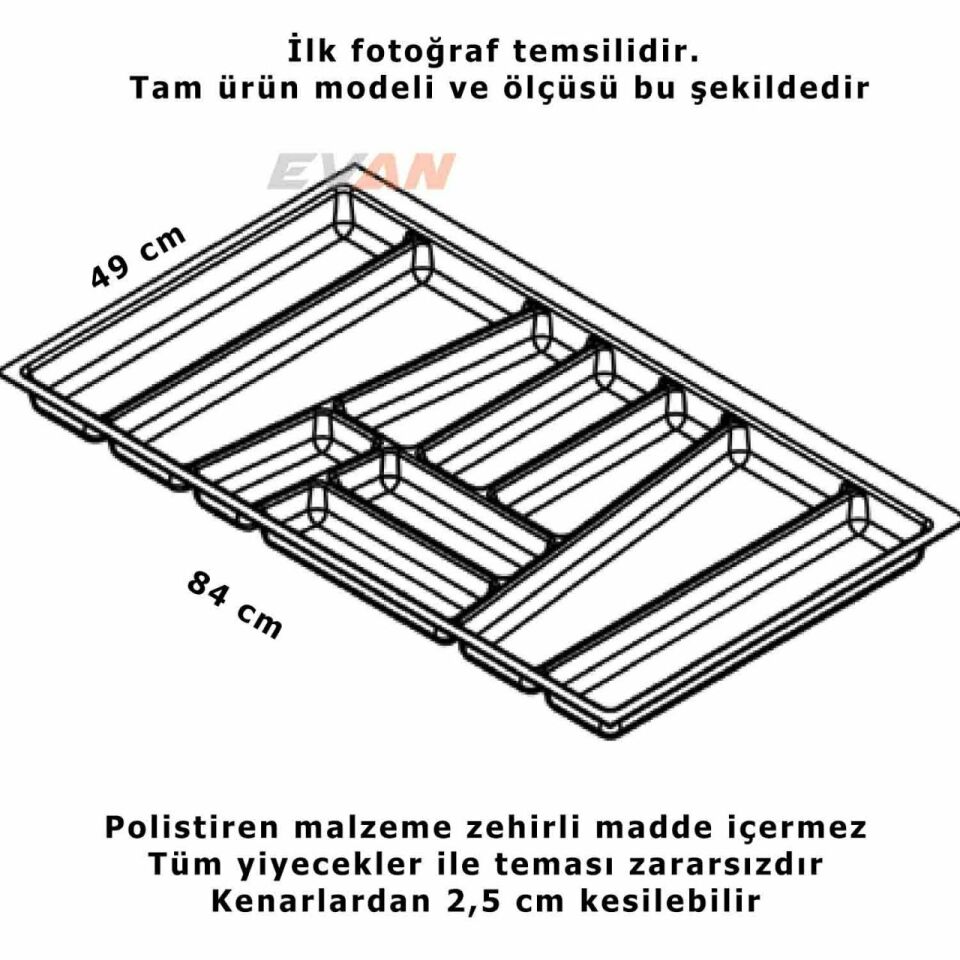 İlk fotoğraf temsilidir.
Tam ürün modeli ve ölçüsü bu şekildedir

EVAN

49 cm

84 cm

Polistiren malzeme zehirli madde içermez
Tüm yiyecekler ile teması zararsızdır
Kenarlardan 2,5 cm kesilebilir