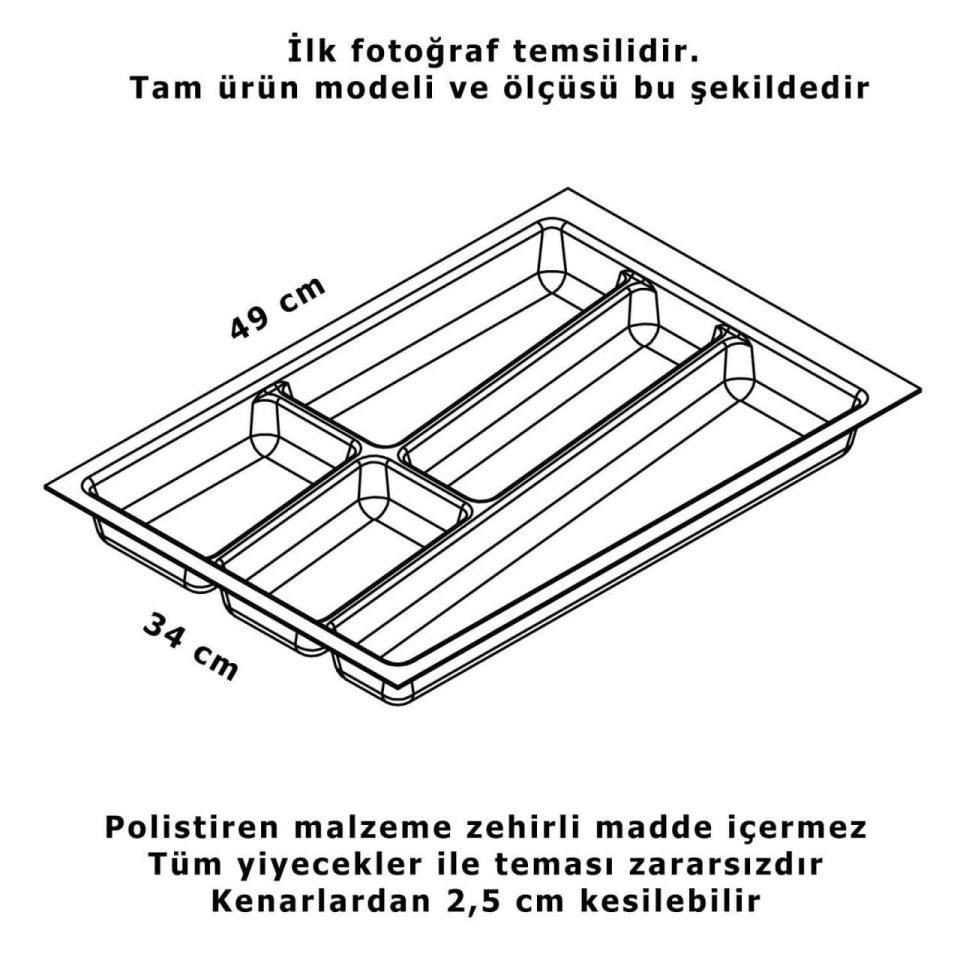 İlk fotoğraf temsilidir.
Tam ürün modeli ve ölçüsü bu şekildedir

49 cm

34 cm

Polistiren malzeme zehirli madde içermez
Tüm yiyecekler ile teması zararsızdır
Kenarlardan 2,5 cm kesilebilir