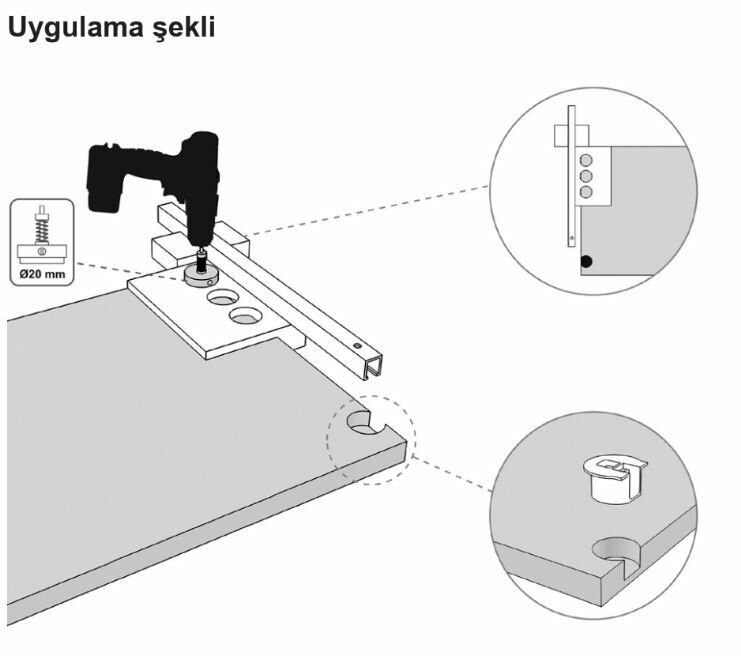 Uygulama şekli

Ø20 mm