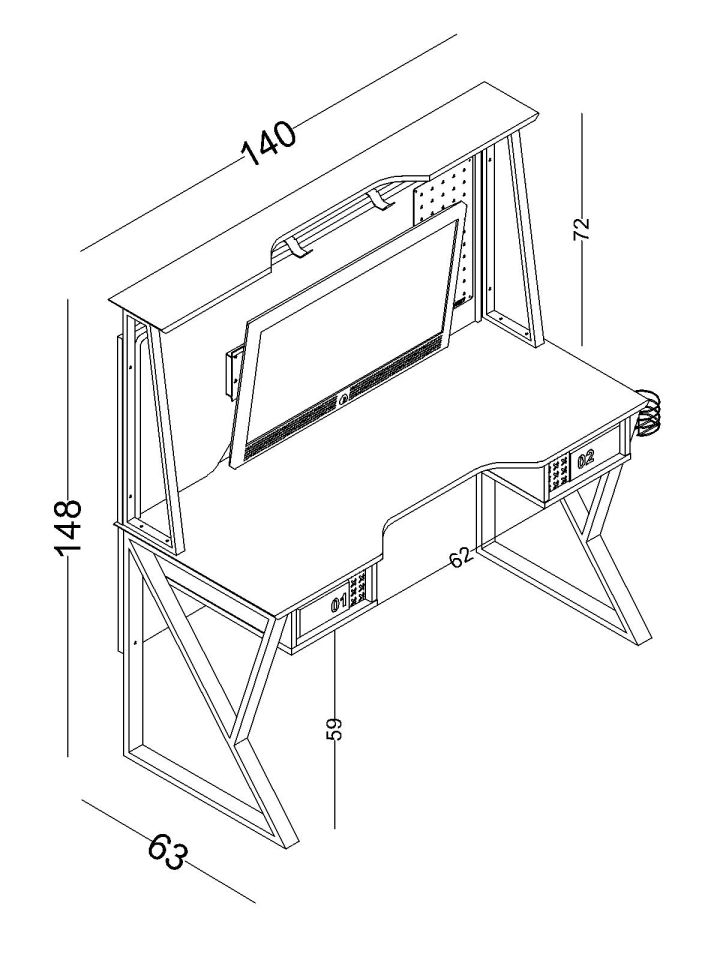 140
72
148
02
62
01
59
63