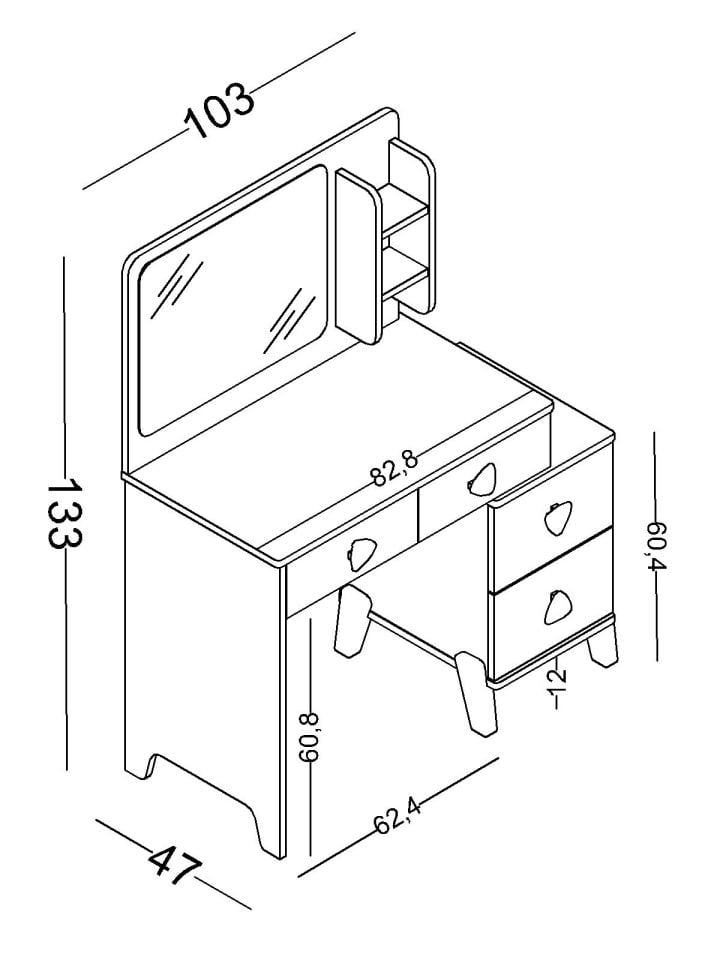 103

133

82,8

60,4

12

60,8

62,4

47