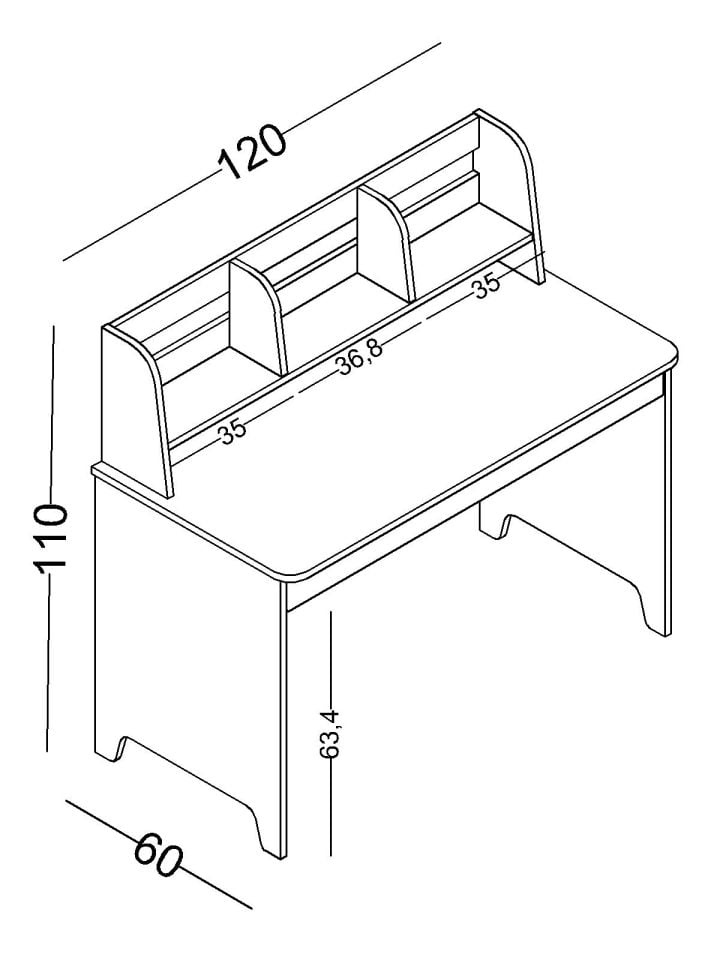 120
35
36,8
35
110
63,4
60