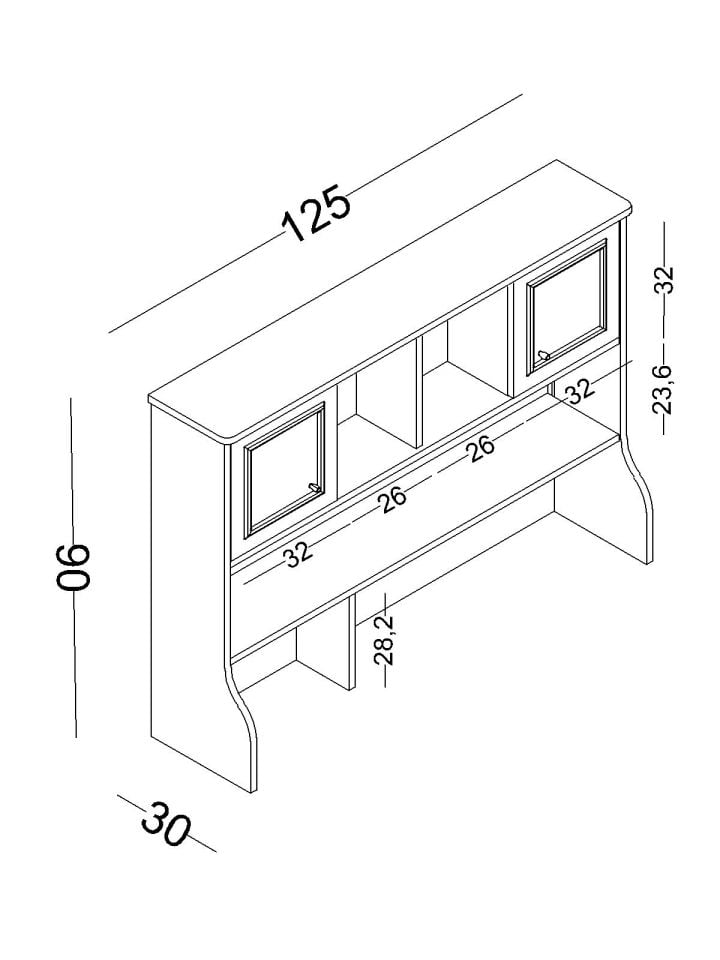 125
32
23,6
32
26
26
32
90
28,2
30