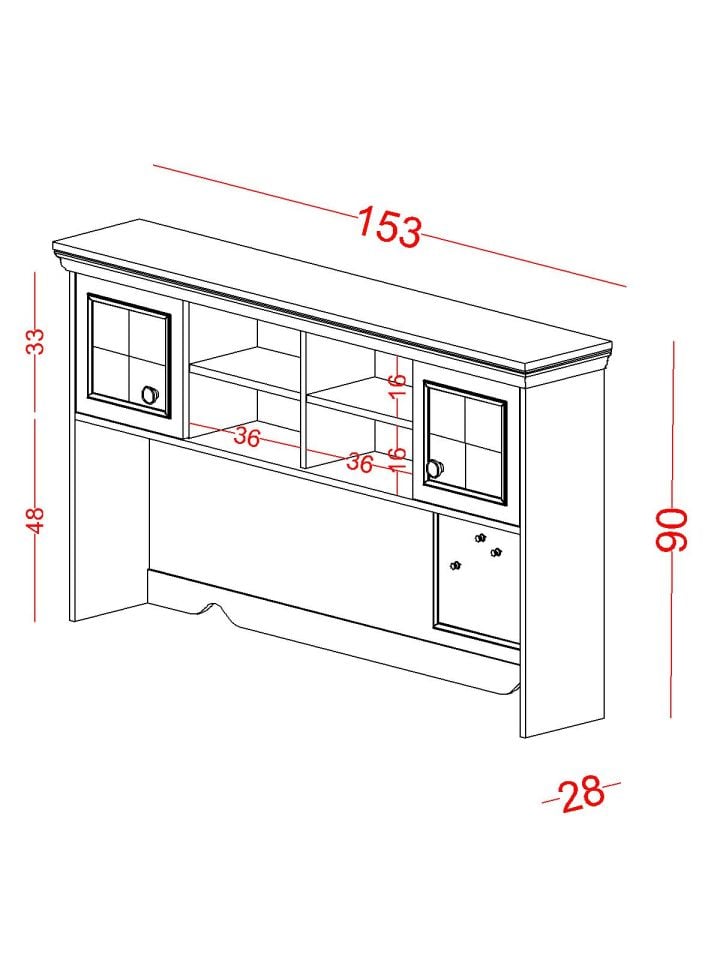 153
33
16
36
36
16
48
90
28