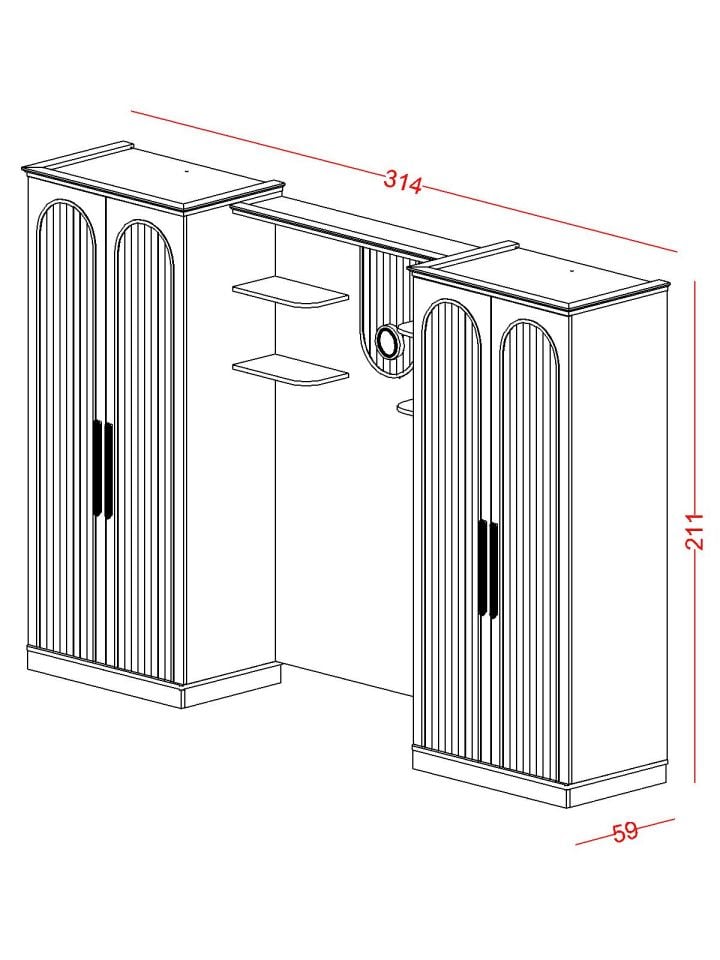 314
211
59