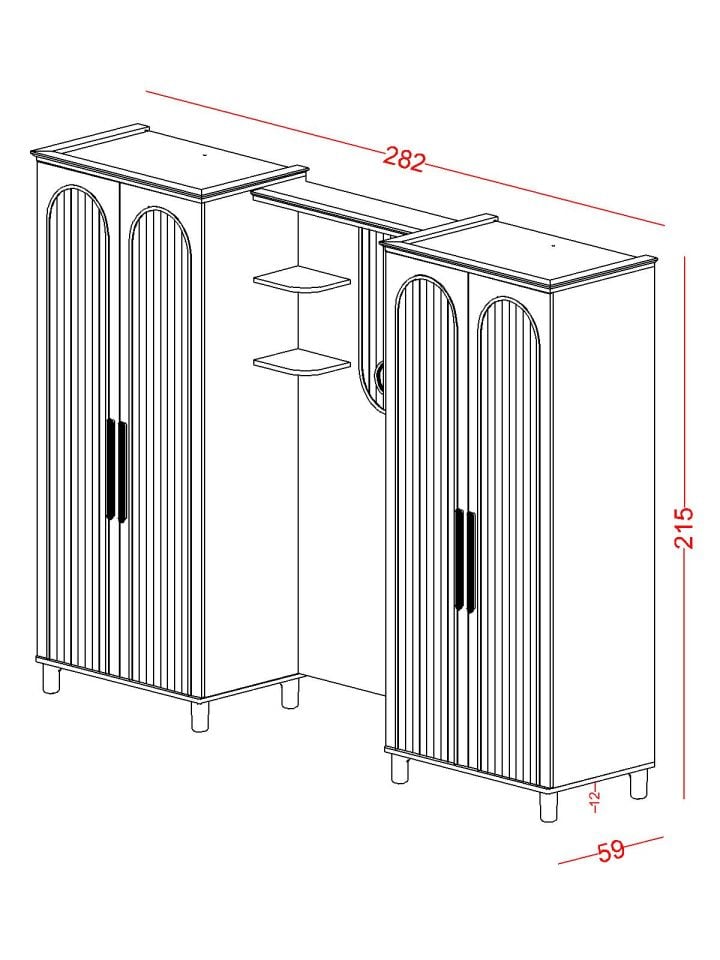 282

215

12

59