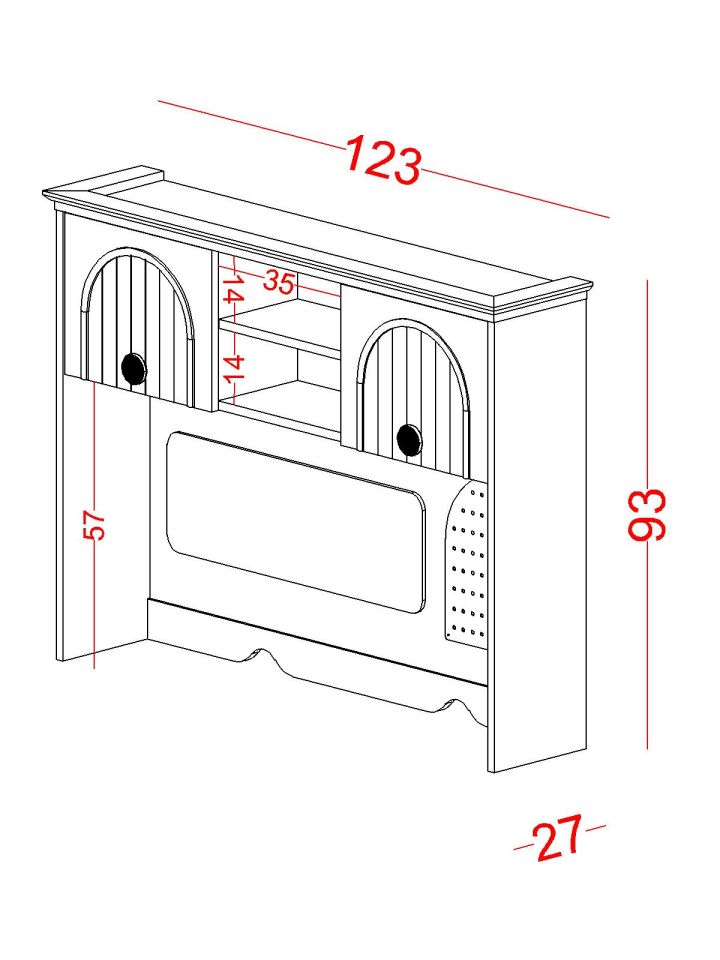 123
35
14
14
57
93
27