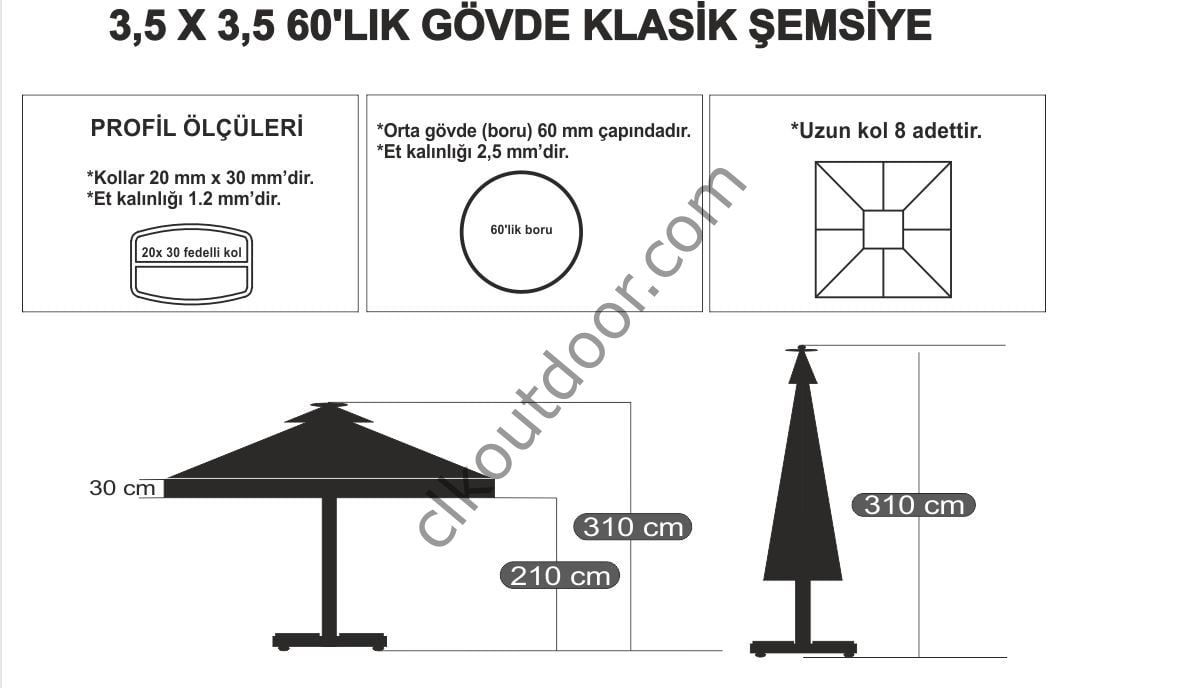 3,5 X 3,5 60'LIK GÖVDE KLASİK ŞEMSİYE

PROFİL ÖLÇÜLERİ

*Kollar 20 mm x 30 mm'dir.
*Et kalınlığı 1.2 mm'dir.

20x 30 fedelli kol

*Orta gövde (boru) 60 mm çapındadır.
*Et kalınlığı 2,5 mm'dir.

60'lik boru

*Uzun kol 8 adettir.

clkoutdoor.com

30 cm

310 cm

210 cm

310 cm