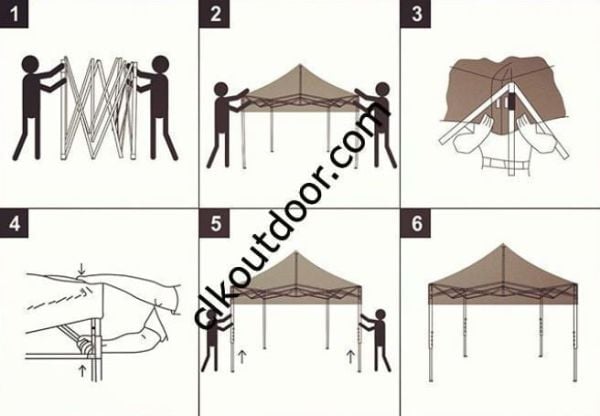 1

2

3

4

5

6

clkoutdoor.com