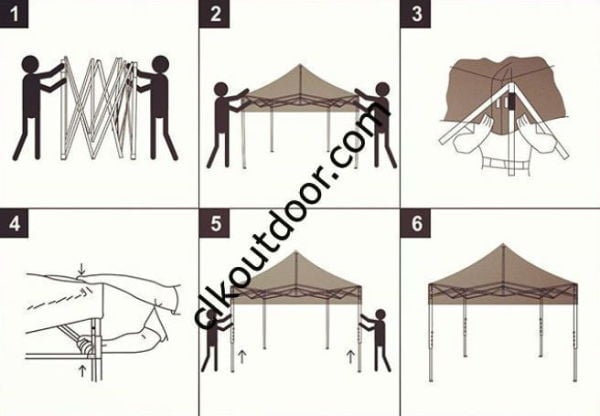 1

2

3

4

5

6

clkoutdoor.com