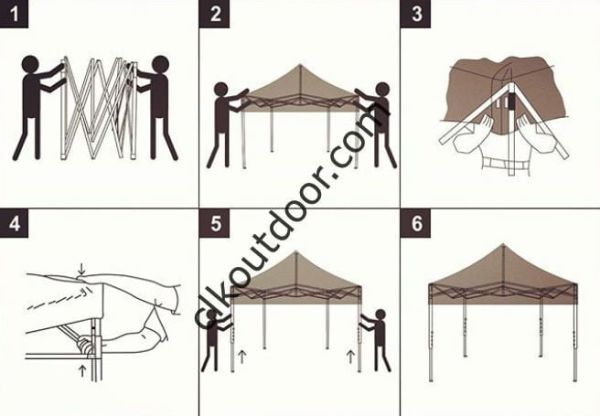 1

2

3

4

5

6

clkoutdoor.com