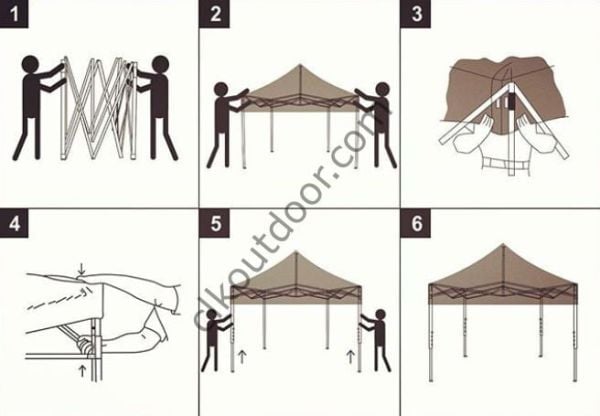 1

2

3

4

5

6

clkoutdoor.com