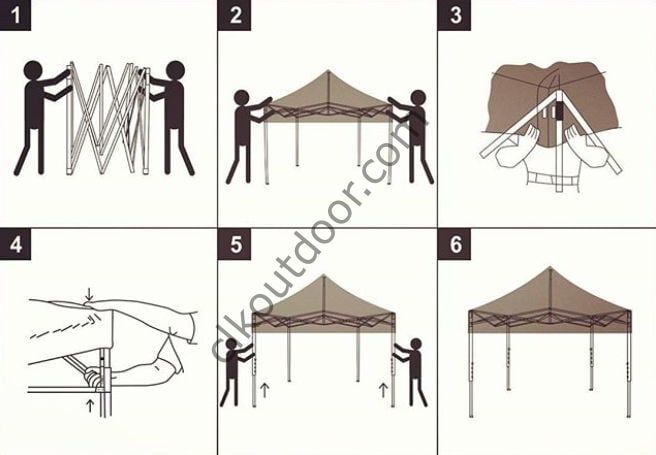 1

2

3

4

5

6

clkoutdoor.com