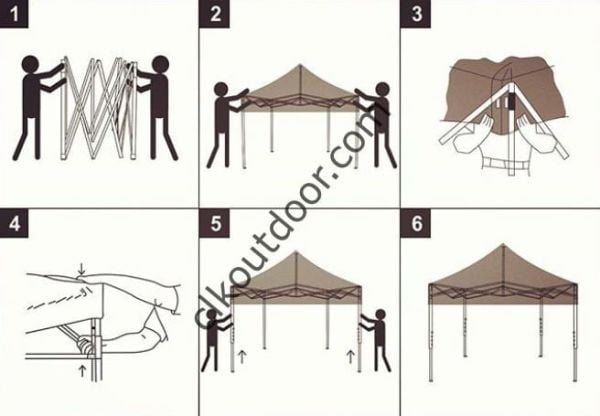 1

2

3

4

5

6

clkoutdoor.com