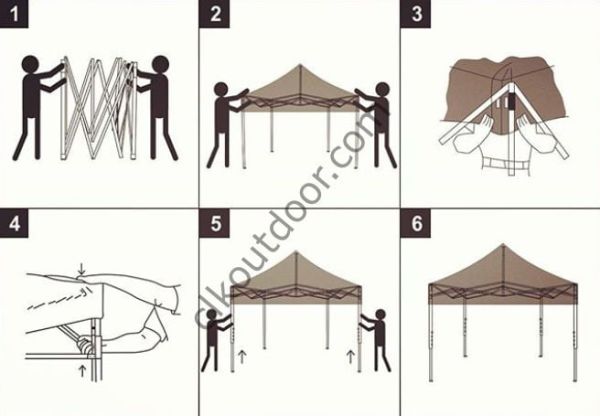 1

2

3

4

5

6

clkoutdoor.com