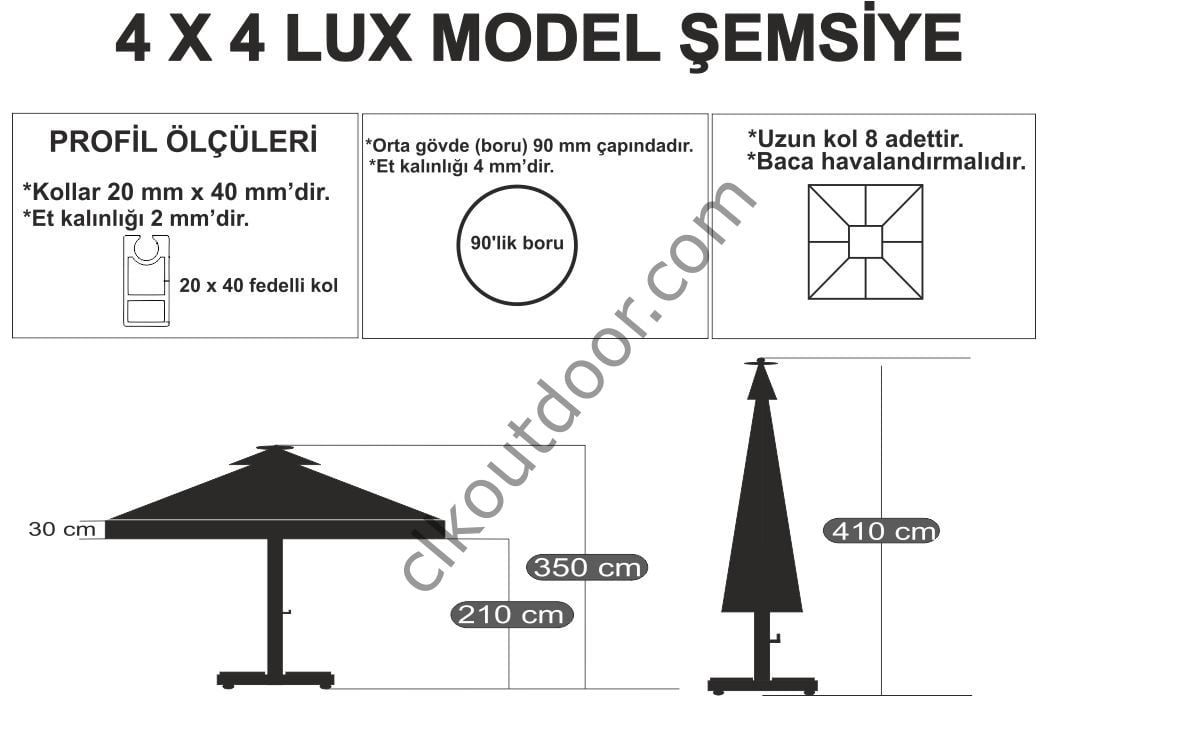 4 X 4 LUX MODEL ŞEMSİYE

PROFİL ÖLÇÜLERİ

*Kollar 20 mm x 40 mm'dir.
*Et kalınlığı 2 mm'dir.

20 x 40 fedelli kol

*Orta gövde (boru) 90 mm çapındadır.
*Et kalınlığı 4 mm'dir.

90'lik boru

*Uzun kol 8 adettir.
*Baca havalandırmalıdır.

clkoutdoor.com

30 cm

350 cm

210 cm

410 cm