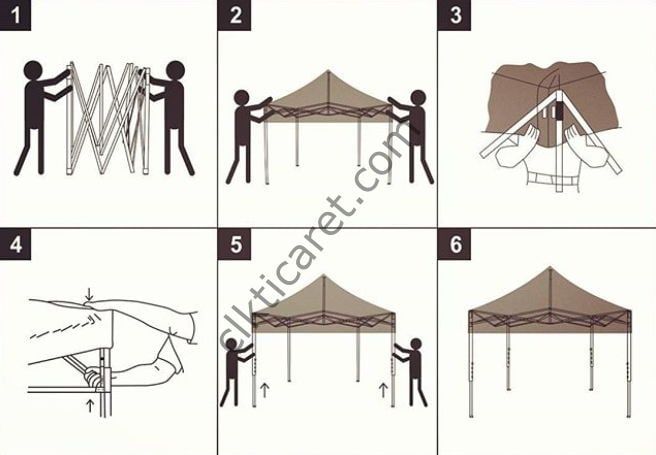 1
2
3
4
5
6
elkticaret.com