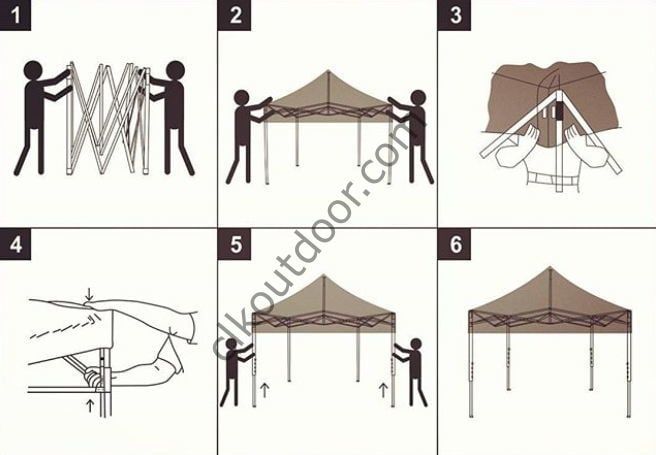 1

2

3

4

5

6

clkoutdoor.com