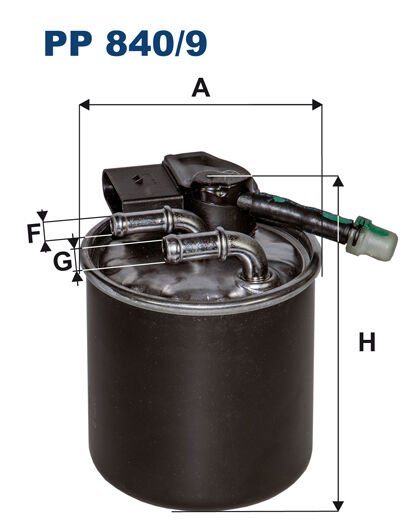 PP 840/9

A

F

G

H