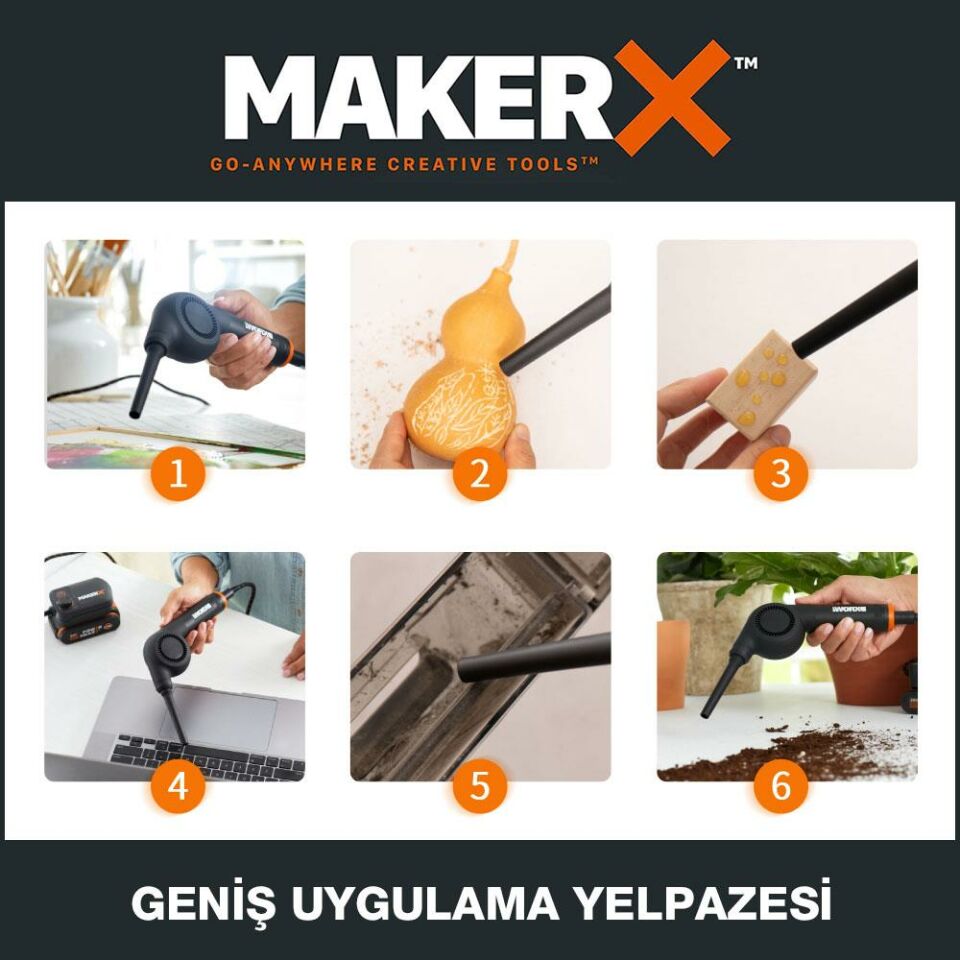 MAKERX™
GO-ANYWHERE CREATIVE TOOLS™

WORX
1
2
3
WORX
WORX
4
5
WORX
6

GENİŞ UYGULAMA YELPAZESİ