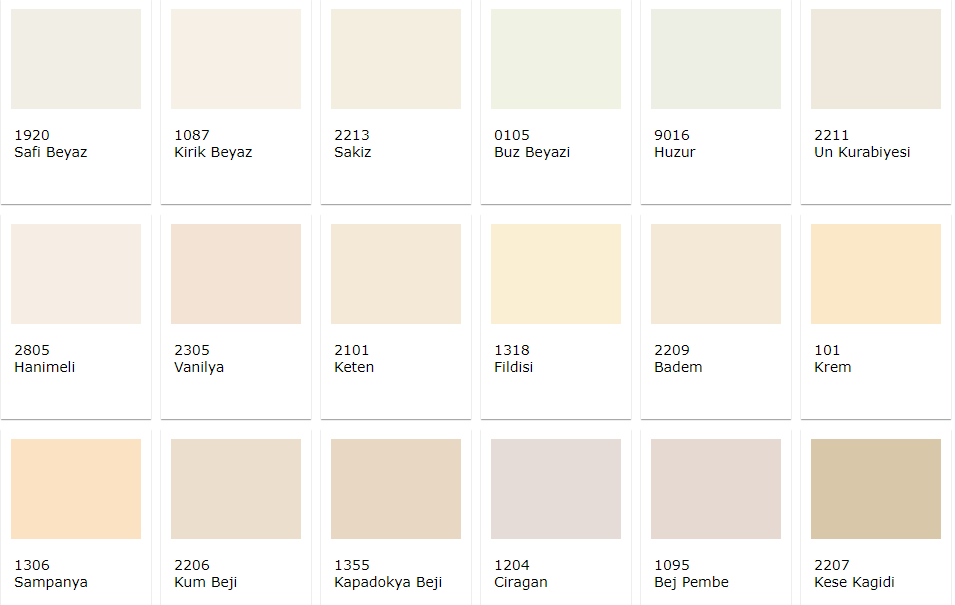 1920
Safi Beyaz

1087
Kirik Beyaz

2213
Sakiz

0105
Buz Beyazi

9016
Huzur

2211
Un Kurabiyesi

2805
Hanimeli

2305
Vanilya

2101
Keten

1318
Fildisi

2209
Badem

101
Krem

1306
Sampanya

2206
Kum Beji

1355
Kapadokya Beji

1204
Ciragan

1095
Bej Pembe

2207
Kese Kagidi