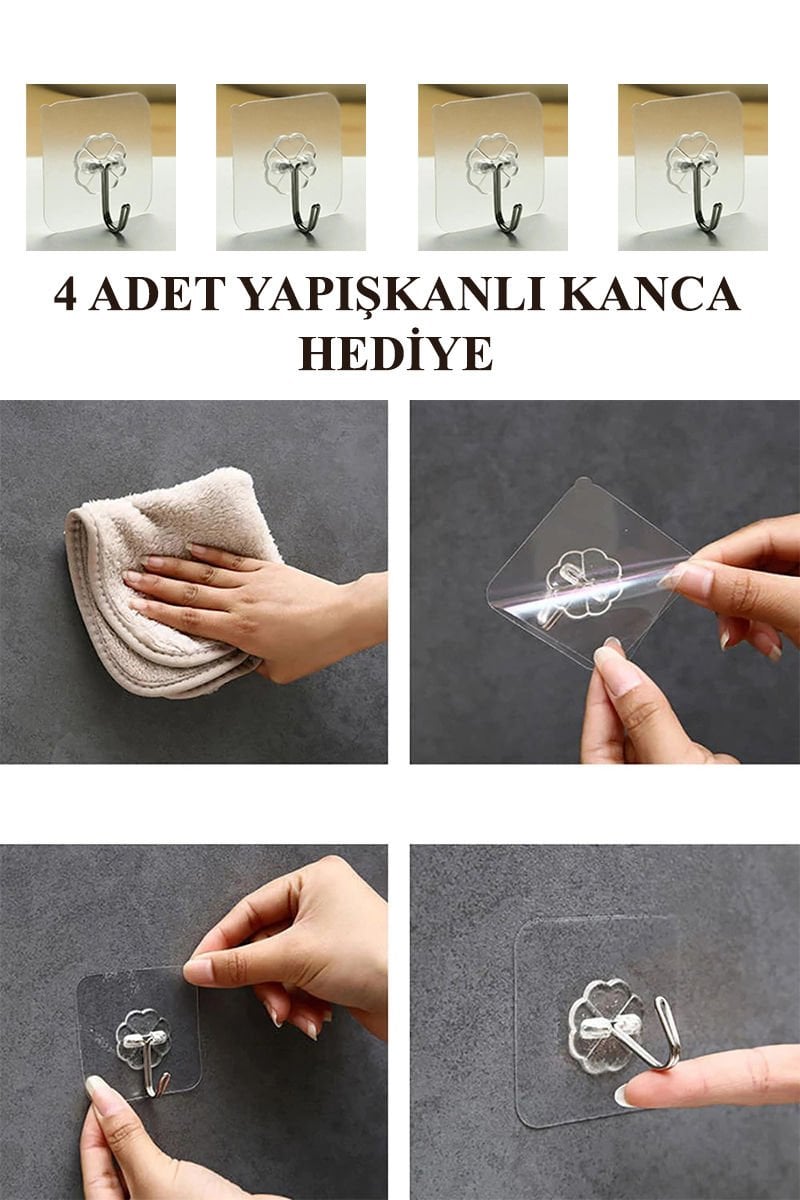 4 ADET YAPIŞKANLI KANCA HEDİYE