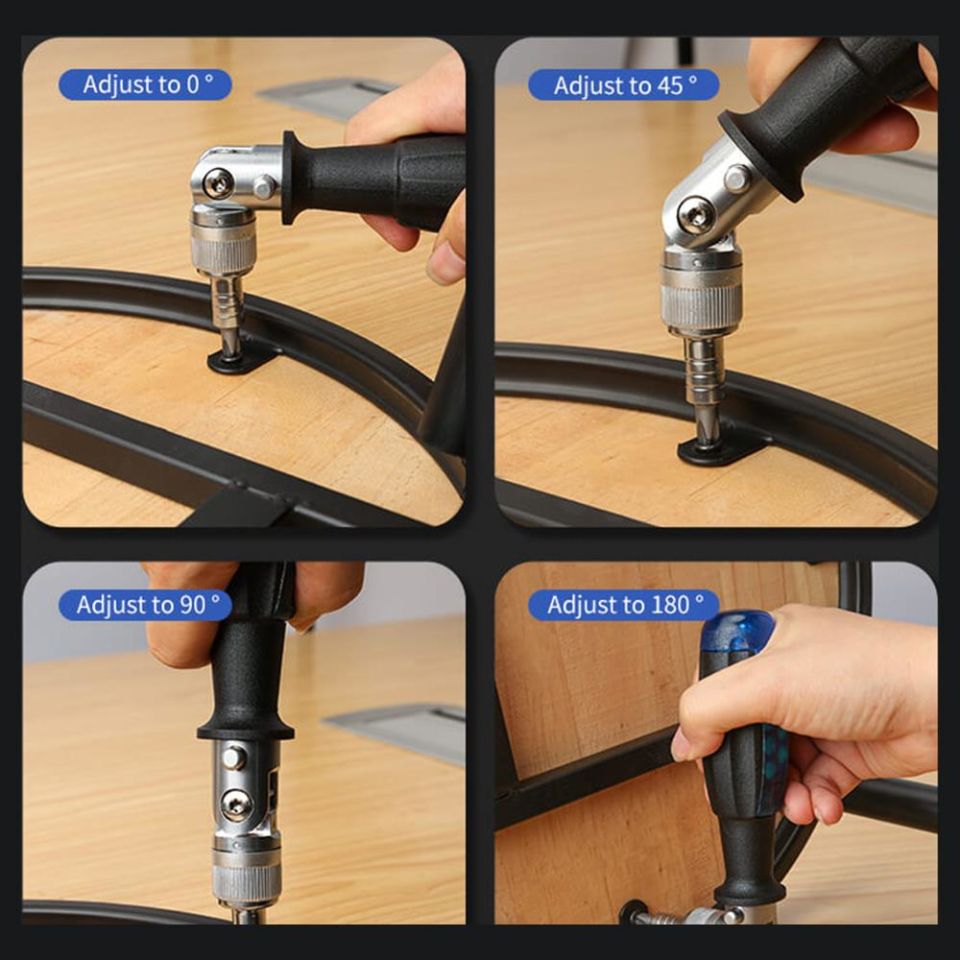 Adjust to 0 °

Adjust to 45 °

Adjust to 90 °

Adjust to 180 °