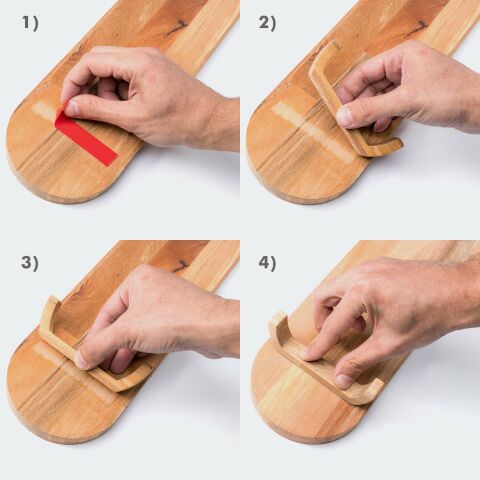 1)

2)

3)

4)