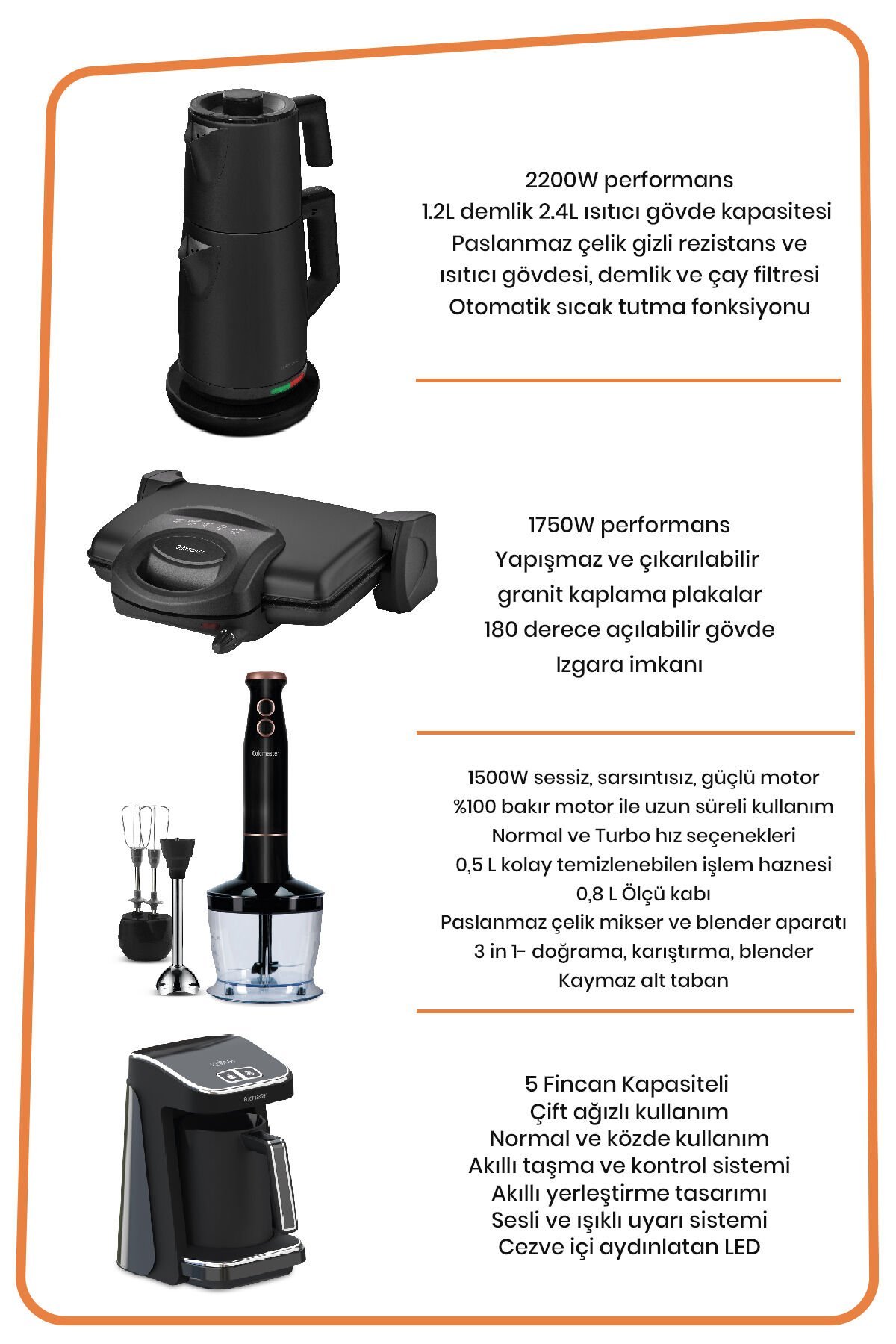 2200W performans
1.2L demlik 2.4L ısıtıcı gövde kapasitesi
Paslanmaz çelik gizli rezistans ve
ısıtıcı gövdesi, demlik ve çay filtresi
Otomatik sıcak tutma fonksiyonu

Goldmaster

1750W performans
Yapışmaz ve çıkarılabilir
granit kaplama plakalar
180 derece açılabilir gövde
Izgara imkanı

Goldmaster

1500W sessiz, sarsıntısız, güçlü motor
%100 bakır motor ile uzun süreli kullanım
Normal ve Turbo hız seçenekleri
0,5 L kolay temizlenebilen işlem haznesi
0,8 L Ölçü kabı
Paslanmaz çelik mikser ve blender aparatı
3 in 1- doğrama, karıştırma, blender
Kaymaz alt taban

Goldmaster

5 Fincan Kapasiteli
Çift ağızlı kullanım
Normal ve közde kullanım
Akıllı taşma ve kontrol sistemi
Akıllı yerleştirme tasarımı
Sesli ve ışıklı uyarı sistemi
Cezve içi aydınlatan LED