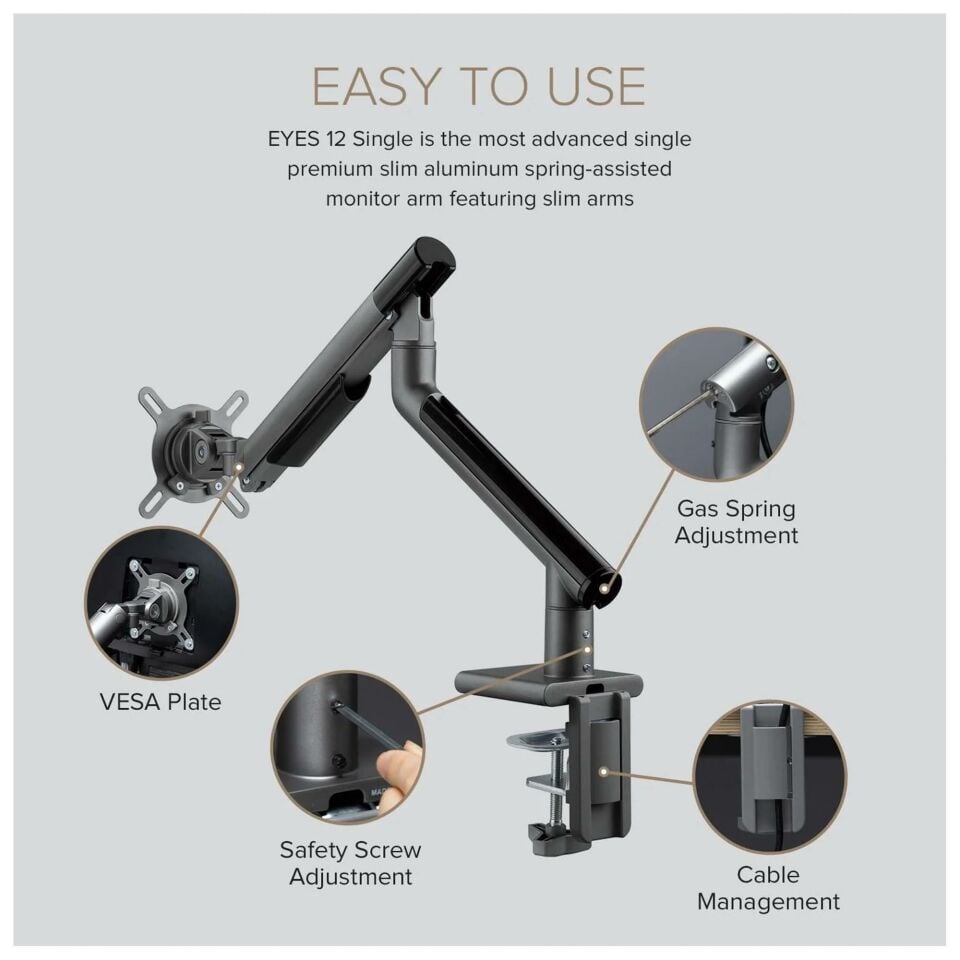 EASY TO USE

EYES 12 Single is the most advanced single premium slim aluminum spring-assisted monitor arm featuring slim arms

Gas Spring Adjustment

VESA Plate

Safety Screw Adjustment

Cable Management