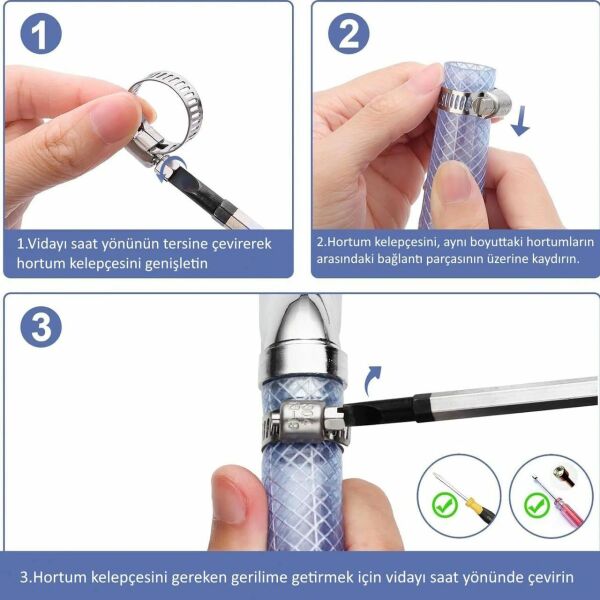 1

1.Vidayı saat yönünün tersine çevirerek hortum kelepçesini genişletin

2

2.Hortum kelepçesini, aynı boyuttaki hortumların arasındaki bağlantı parçasının üzerine kaydırın.

3

3.Hortum kelepçesini gereken gerilime getirmek için vidayı saat yönünde çevirin