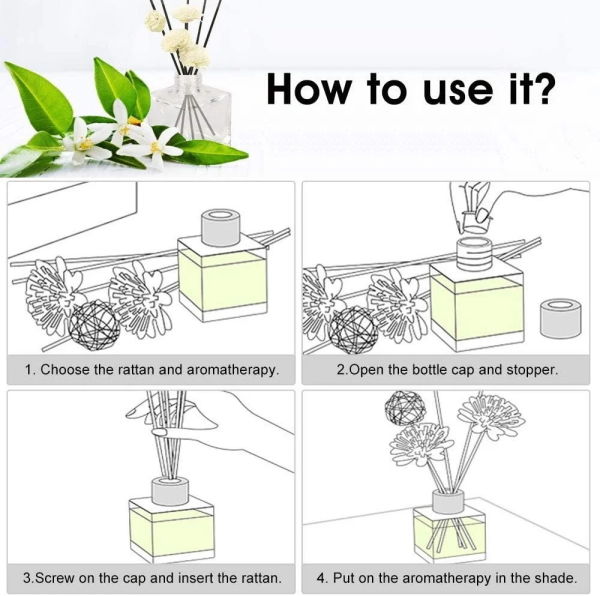 How to use it?

1. Choose the rattan and aromatherapy.

2.Open the bottle cap and stopper.

3.Screw on the cap and insert the rattan.

4. Put on the aromatherapy in the shade.