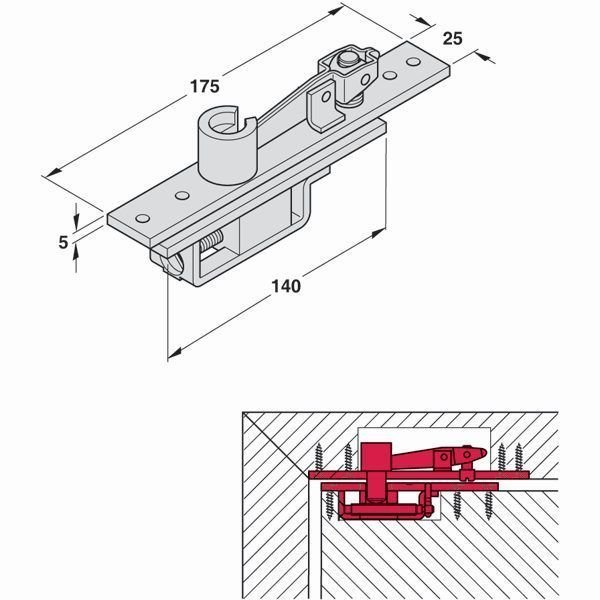 175
25
5
140