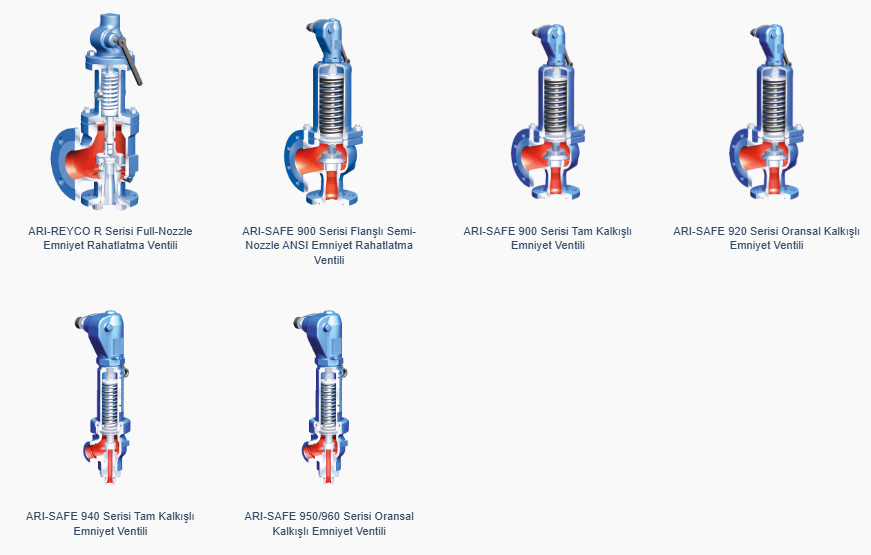 ARI-REYCO R Serisi Full-Nozzle Emniyet Rahatlatma Ventili

ARI-SAFE 900 Serisi Flanşlı Semi-Nozzle ANSI Emniyet Rahatlatma Ventili

ARI-SAFE 900 Serisi Tam Kalkışlı Emniyet Ventili

ARI-SAFE 920 Serisi Oransal Kalkışlı Emniyet Ventili

ARI-SAFE 940 Serisi Tam Kalkışlı Emniyet Ventili

ARI-SAFE 950/960 Serisi Oransal Kalkışlı Emniyet Ventili