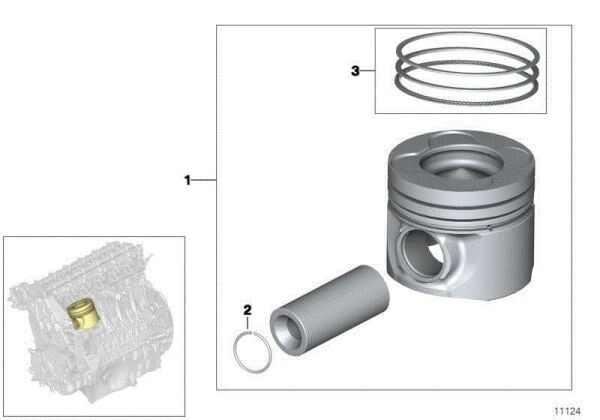 3

1

2

11124