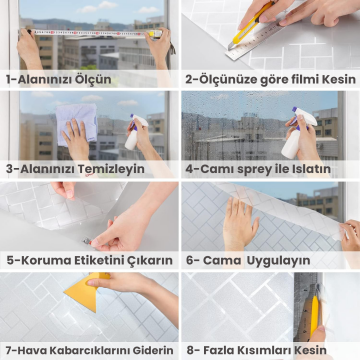 1-Alanınızı Ölçün

2-Ölçünüze göre filmi Kesin

3-Alanınızı Temizleyin

4-Camı sprey ile Islatın

5-Koruma Etiketini Çıkarın

6- Cama Uygulayın

7-Hava Kabarcıklarını Giderin

8- Fazla Kısımları Kesin