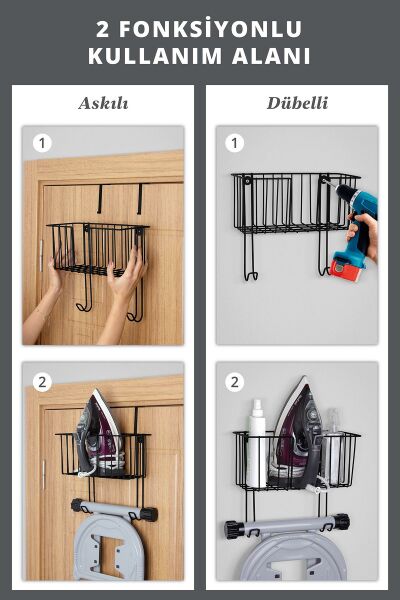 2 FONKSİYONLU KULLANIM ALANI

Askılı

1

2

Dübelli

1

2