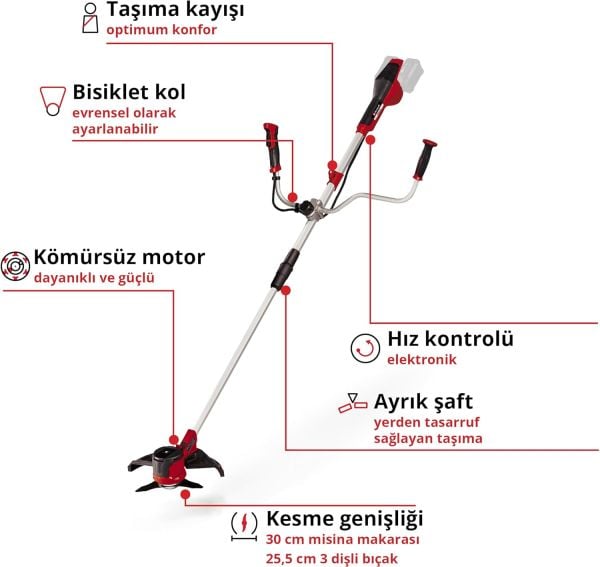 Taşıma kayışı
optimum konfor

Bisiklet kol
evrensel olarak ayarlanabilir

Kömürsüz motor
dayanıklı ve güçlü

Hız kontrolü
elektronik

Ayrık şaft
yerden tasarruf sağlayan taşıma

Kesme genişliği
30 cm misina makarası
25,5 cm 3 dişli bıçak