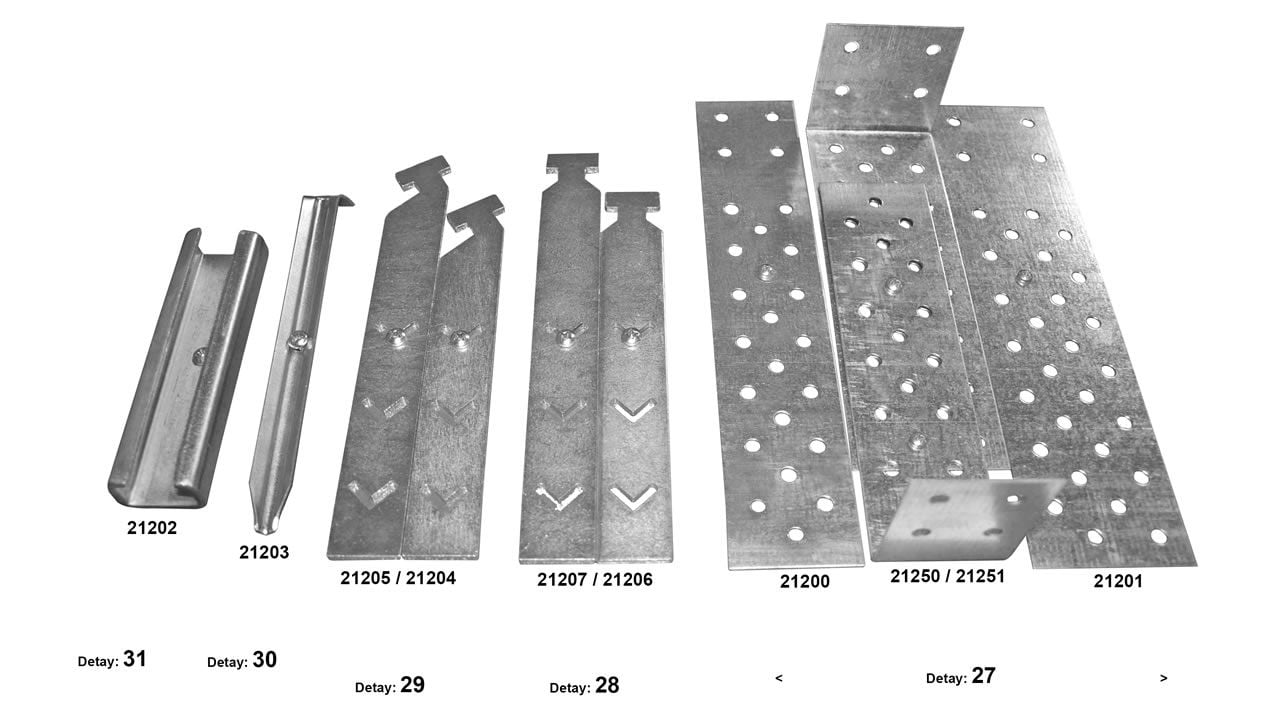 21202

21203

21205 / 21204

21207 / 21206

21200

21250 / 21251

21201

Detay: 31

Detay: 30

Detay: 29

Detay: 28

<

Detay: 27

>