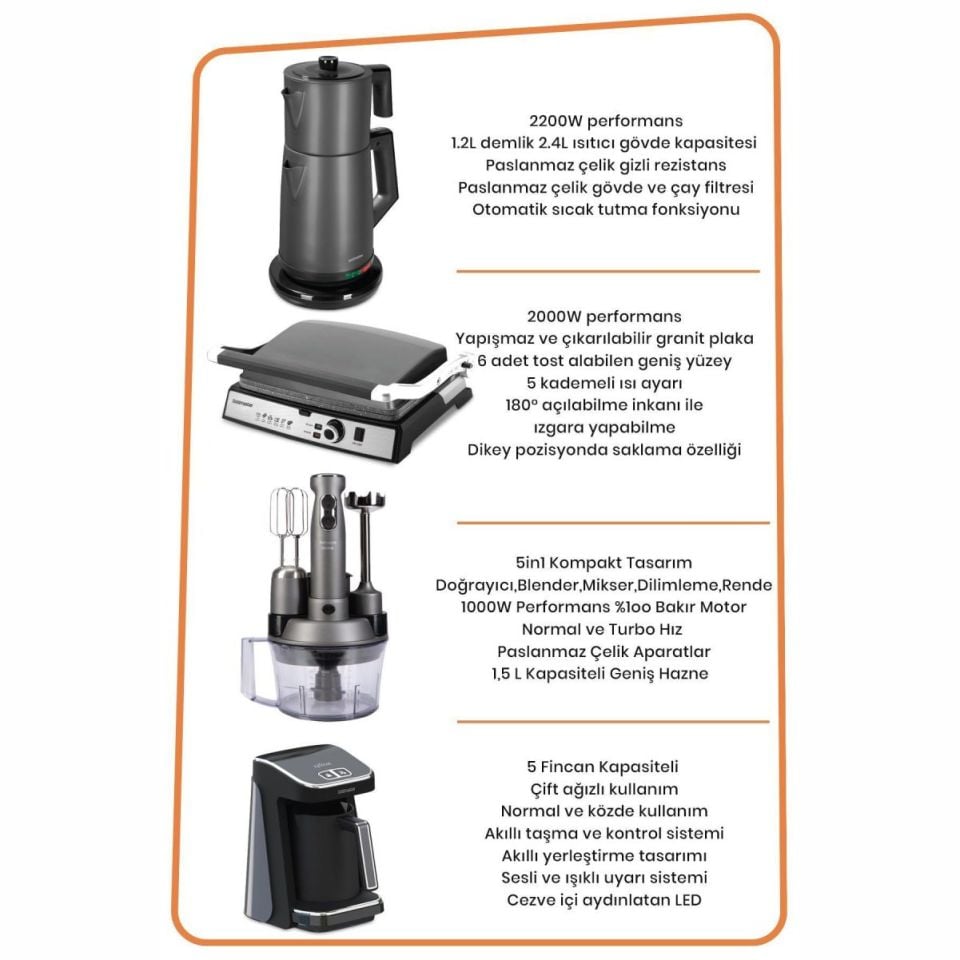 2200W performans
1.2L demlik 2.4L ısıtıcı gövde kapasitesi
Paslanmaz çelik gizli rezistans
Paslanmaz çelik gövde ve çay filtresi
Otomatik sıcak tutma fonksiyonu

2000W performans
Yapışmaz ve çıkarılabilir granit plaka
6 adet tost alabilen geniş yüzey
5 kademeli ısı ayarı
180° açılabilme inkanı ile
ızgara yapabilme
Dikey pozisyonda saklama özelliği

5in1 Kompakt Tasarım
Doğrayıcı,Blender,Mikser,Dilimleme,Rende
1000W Performans %100 Bakır Motor
Normal ve Turbo Hız
Paslanmaz Çelik Aparatlar
1,5 L Kapasiteli Geniş Hazne

5 Fincan Kapasiteli
Çift ağızlı kullanım
Normal ve közde kullanım
Akıllı taşma ve kontrol sistemi
Akıllı yerleştirme tasarımı
Sesli ve ışıklı uyarı sistemi
Cezve içi aydınlatan LED