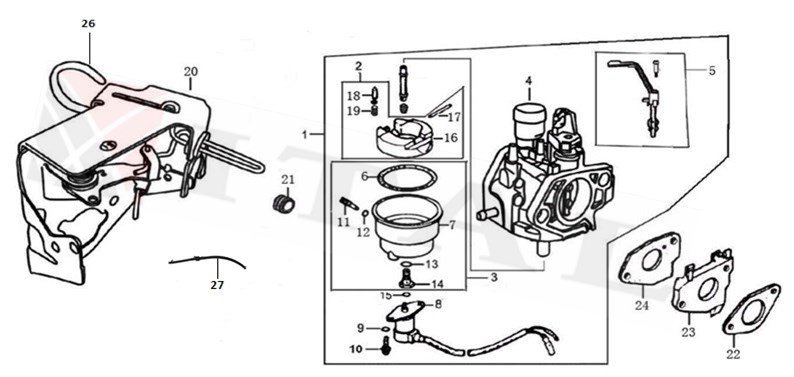 26
20
21
27
1
2
18
19
17
16
6
11
12
7
13
14
3
15
8
9
10
4
5
24
23
22