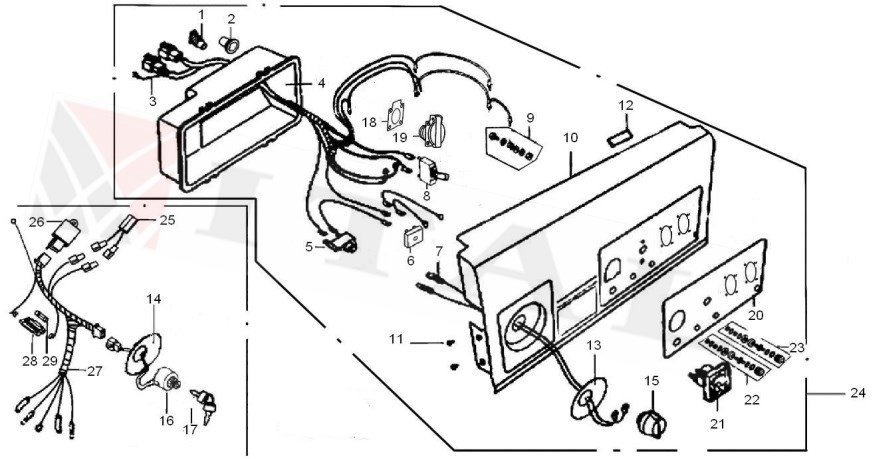 1
2
3
4
18
19
9
12
10
8
5
6
7
26
25
14
28
29
27
16
17
11
13
15
20
23
22
21
24