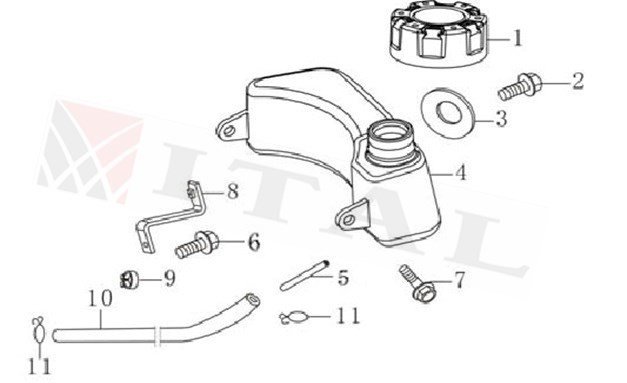 1
2
3
4
8
6
9
5
7
10
11
11
ITAL