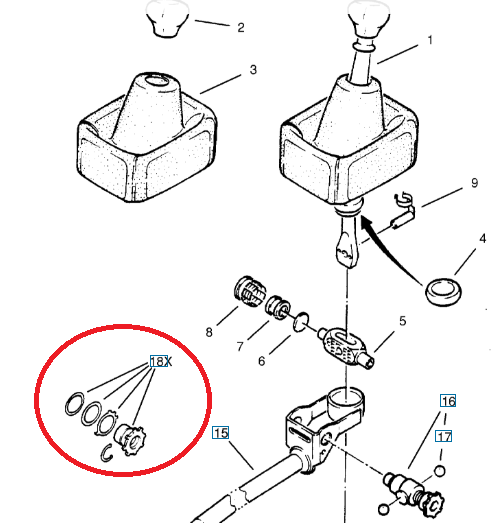 2
1
3
9
4
8
7
6
5
18X
16
17
15